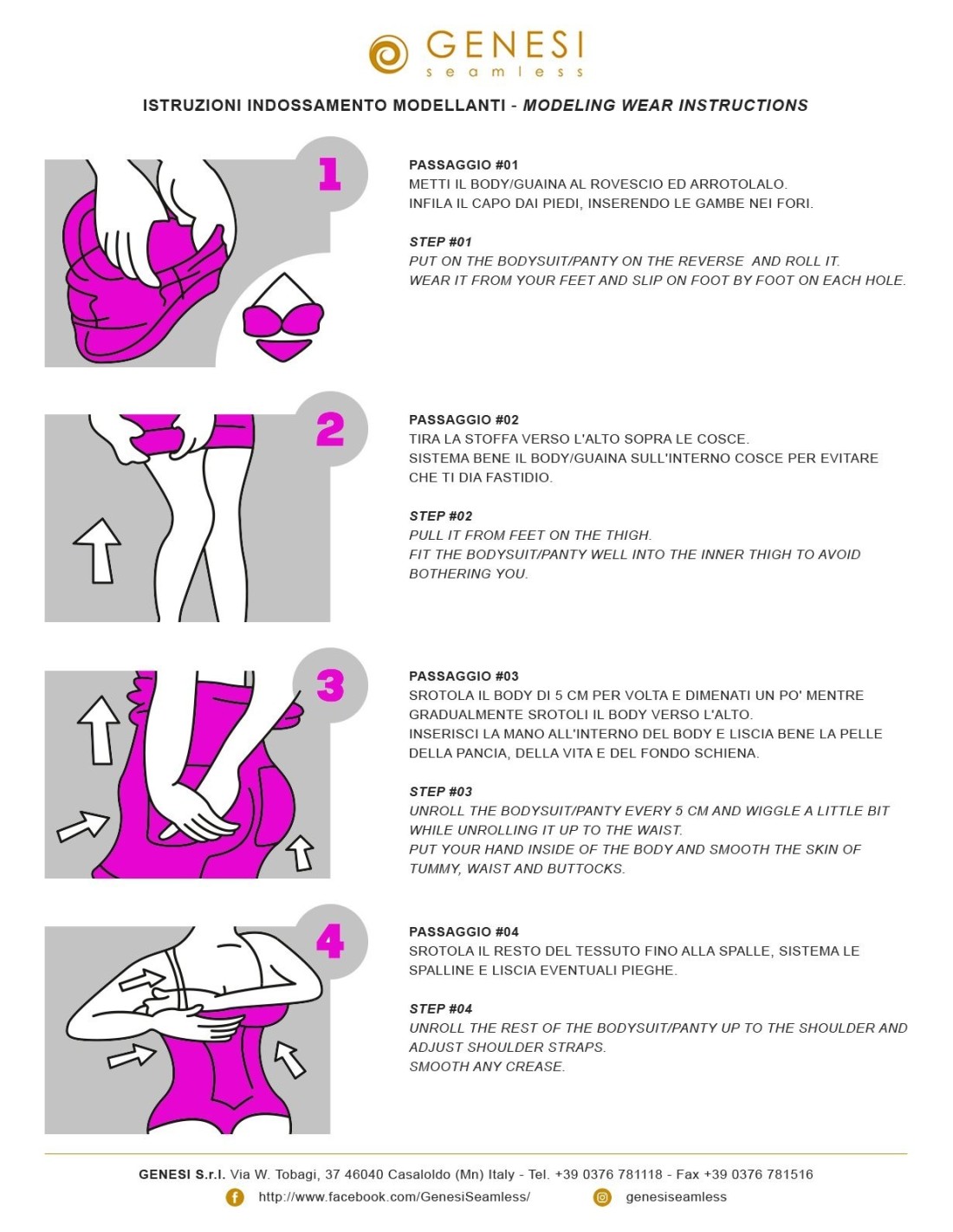 GENESI
seamless

ISTRUZIONI INDOSSAMENTO MODELLANTI - MODELING WEAR INSTRUCTIONS

1

PASSAGGIO #01
METTI IL BODY/GUAINA AL ROVESCIO ED ARROTOLALO.
INFILA IL CAPO DAI PIEDI, INSERENDO LE GAMBE NEI FORI.

STEP #01
PUT ON THE BODYSUIT/PANTY ON THE REVERSE AND ROLL IT.
WEAR IT FROM YOUR FEET AND SLIP ON FOOT BY FOOT ON EACH HOLE.

2

PASSAGGIO #02
TIRA LA STOFFA VERSO L'ALTO SOPRA LE COSCE.
SISTEMA BENE IL BODY/GUAINA SULL'INTERNO COSCE PER EVITARE CHE TI DIA FASTIDIO.

STEP #02
PULL IT FROM FEET ON THE THIGH.
FIT THE BODYSUIT/PANTY WELL INTO THE INNER THIGH TO AVOID BOTHERING YOU.

3

PASSAGGIO #03
SROTOLA IL BODY DI 5 CM PER VOLTA E DIMENATI UN PO' MENTRE GRADUALMENTE SROTOLI IL BODY VERSO L'ALTO.
INSERISCI LA MANO ALL'INTERNO DEL BODY E LISCIA BENE LA PELLE DELLA PANCIA, DELLA VITA E DEL FONDO SCHIENA.

STEP #03
UNROLL THE BODYSUIT/PANTY EVERY 5 CM AND WIGGLE A LITTLE BIT WHILE UNROLLING IT UP TO THE WAIST.
PUT YOUR HAND INSIDE OF THE BODY AND SMOOTH THE SKIN OF TUMMY, WAIST AND BUTTOCKS.

4

PASSAGGIO #04
SROTOLA IL RESTO DEL TESSUTO FINO ALLA SPALLE, SISTEMA LE SPALLINE E LISCIA EVENTUALI PIEGHE.

STEP #04
UNROLL THE REST OF THE BODYSUIT/PANTY UP TO THE SHOULDER AND ADJUST SHOULDER STRAPS.
SMOOTH ANY CREASE.

GENESI S.r.l. Via W. Tobagi, 37 46040 Casaloldo (Mn) Italy - Tel. +39 0376 781118 - Fax +39 0376 781516
http://www.facebook.com/GenesiSeamless/ genesiseamless